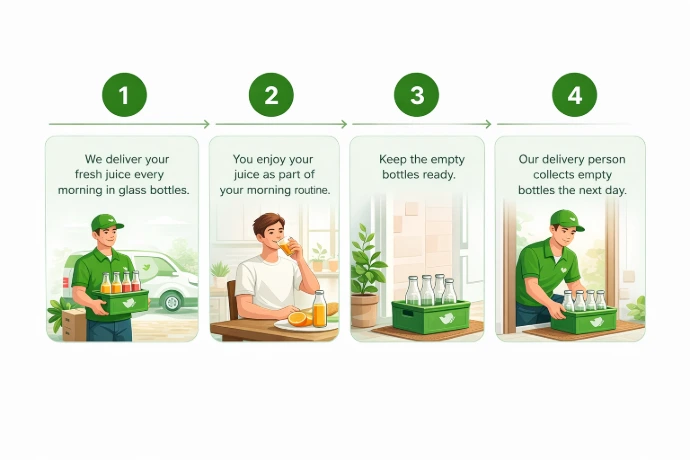 1

We deliver your fresh juice every morning in glass bottles.

2

You enjoy your juice as part of your morning routine.

3

Keep the empty bottles ready.

4

Our delivery person collects empty bottles the next day.